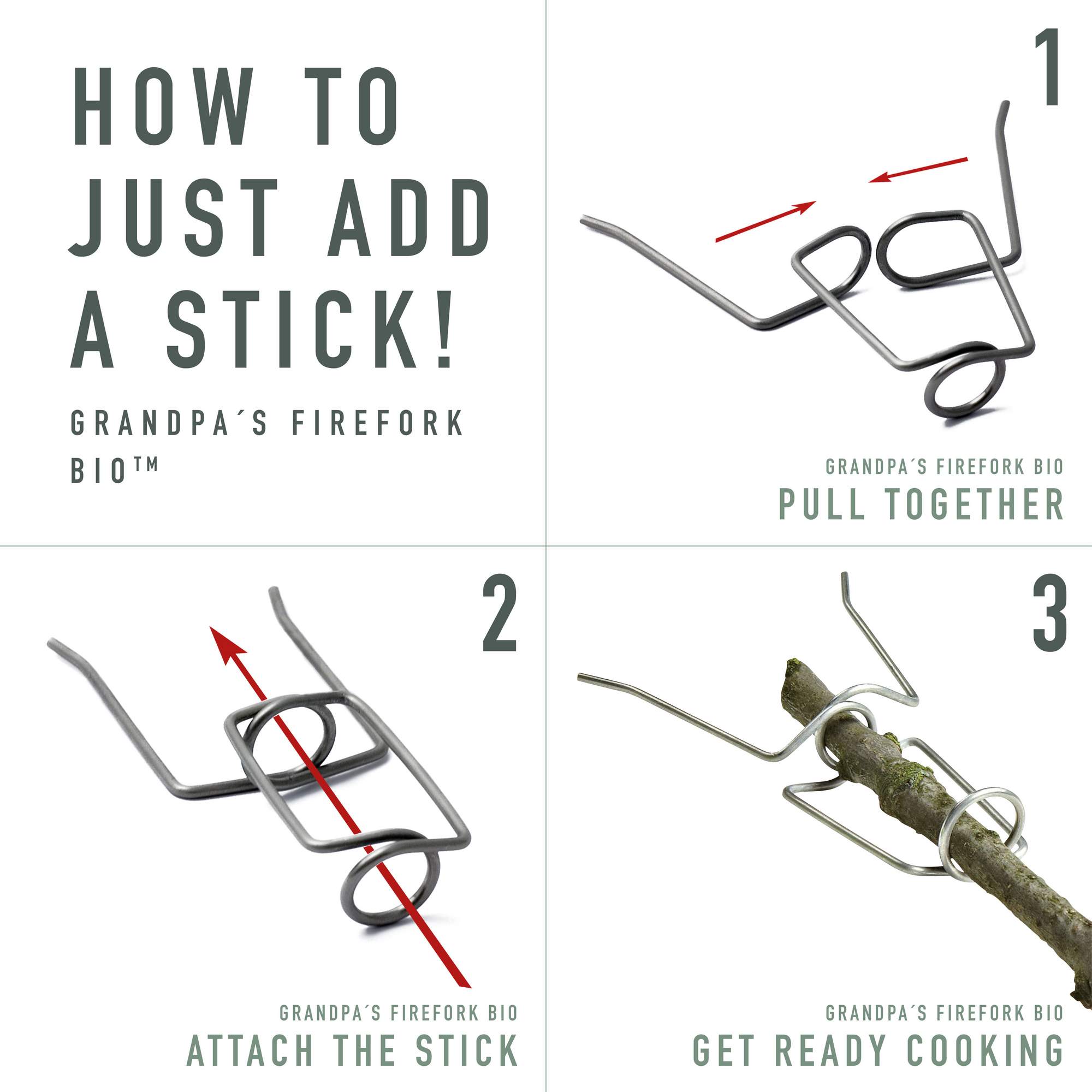 HOW TO JUST ADD A STICK!

GRANDPA´S FIREFORK BIO™

1

GRANDPA´S FIREFORK BIO

PULL TOGETHER

2

GRANDPA´S FIREFORK BIO

ATTACH THE STICK

3

GRANDPA´S FIREFORK BIO

GET READY COOKING